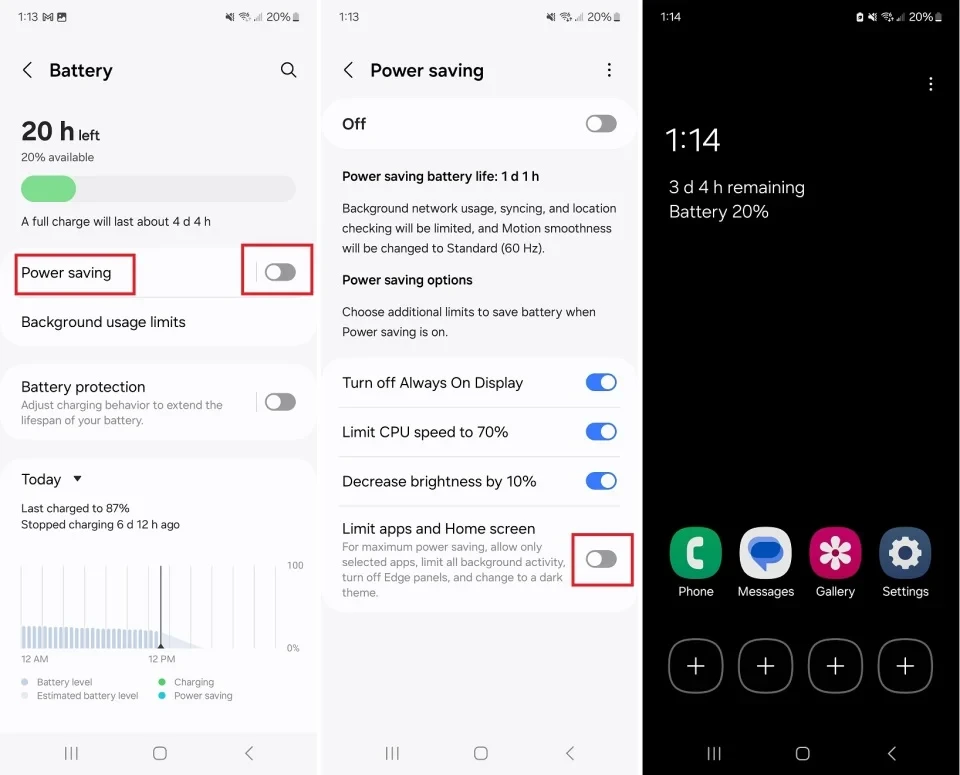 1:13 20%

Battery

20 h left
20% available

A full charge will last about 4 d 4 h

Power saving

Background usage limits

Battery protection
Adjust charging behavior to extend the lifespan of your battery.

Today

Last charged to 87%
Stopped charging 6 d 12 h ago

100

0%

12 AM 12 PM

Battery level
Estimated battery level
Charging
Power saving

1:13 20%

Power saving

Off

Power saving battery life: 1 d 1 h

Background network usage, syncing, and location checking will be limited, and Motion smoothness will be changed to Standard (60 Hz).

Power saving options

Choose additional limits to save battery when Power saving is on.

Turn off Always On Display

Limit CPU speed to 70%

Decrease brightness by 10%

Limit apps and Home screen
For maximum power saving, allow only selected apps, limit all background activity, turn off Edge panels, and change to a dark theme.

1:14 20%

1:14
3 d 4 h remaining
Battery 20%

Phone
Messages
Gallery
Settings