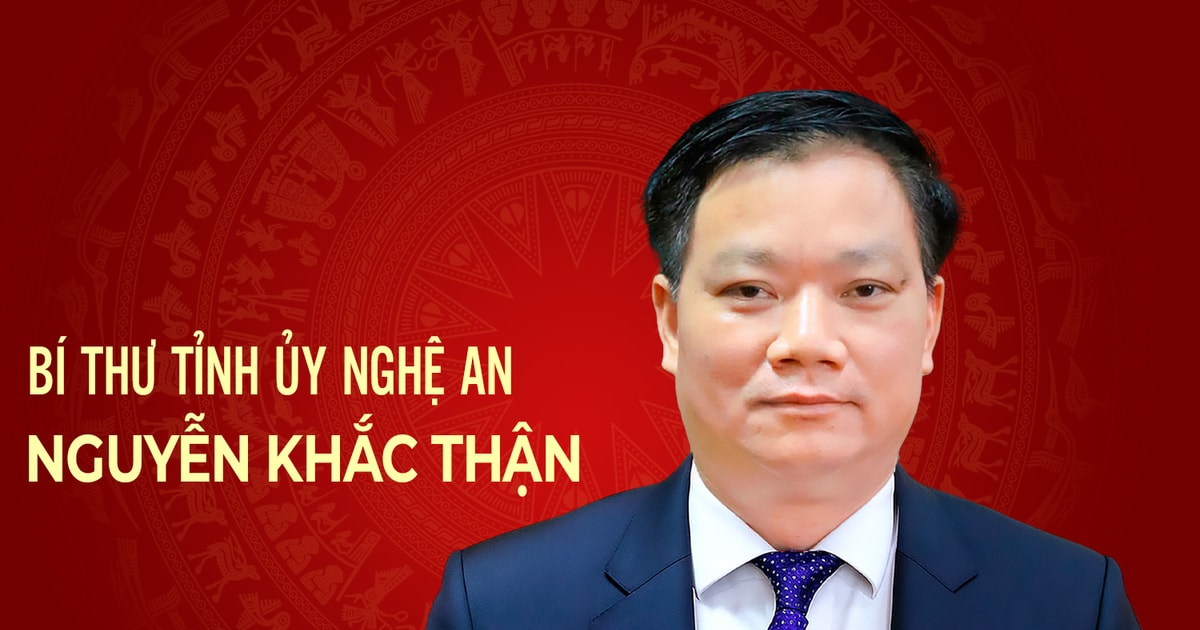 BÍ THƯ TỈNH ỦY NGHỆ AN
NGUYỄN KHẮC THẬN