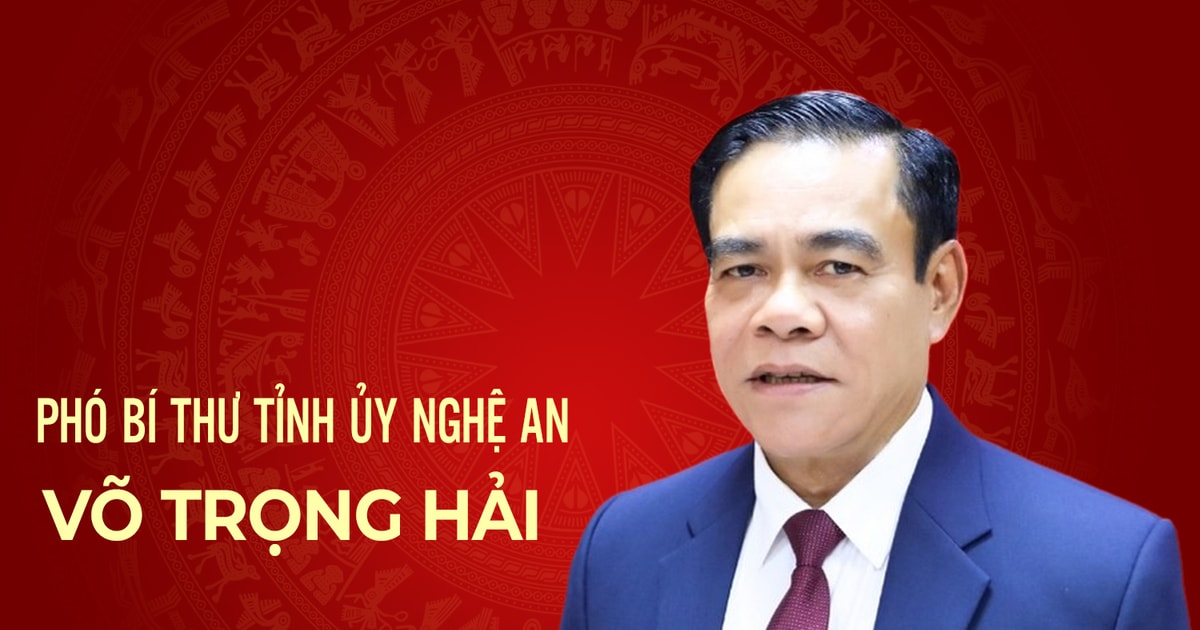 PHÓ BÍ THƯ TỈNH ỦY NGHỆ AN
VÕ TRỌNG HẢI