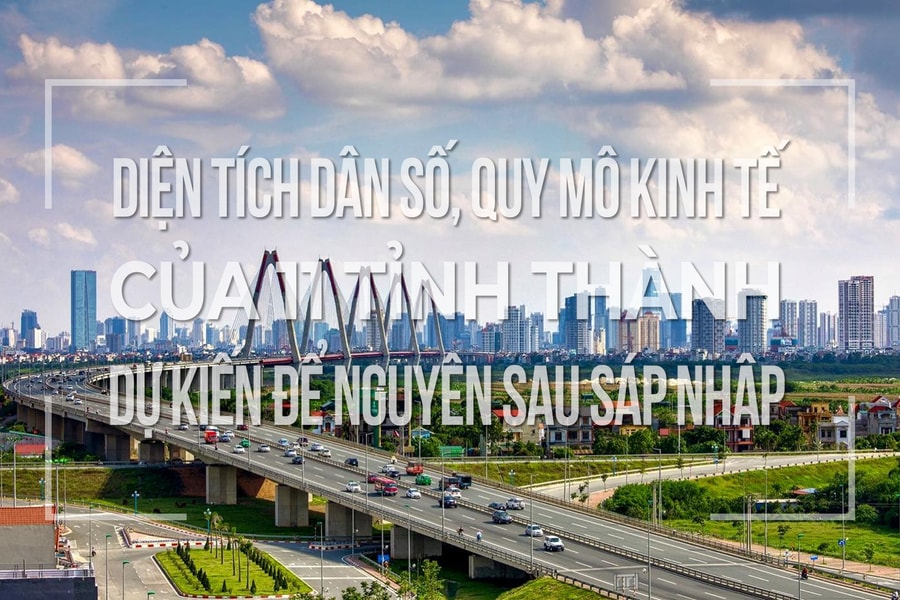 DIỆN TÍCH DÂN SỐ, QUY MÔ KINH TẾ

CỦA 11 TỈNH THÀNH

DỰ KIẾN ĐỂ NGUYÊN SAU SÁP NHẬP