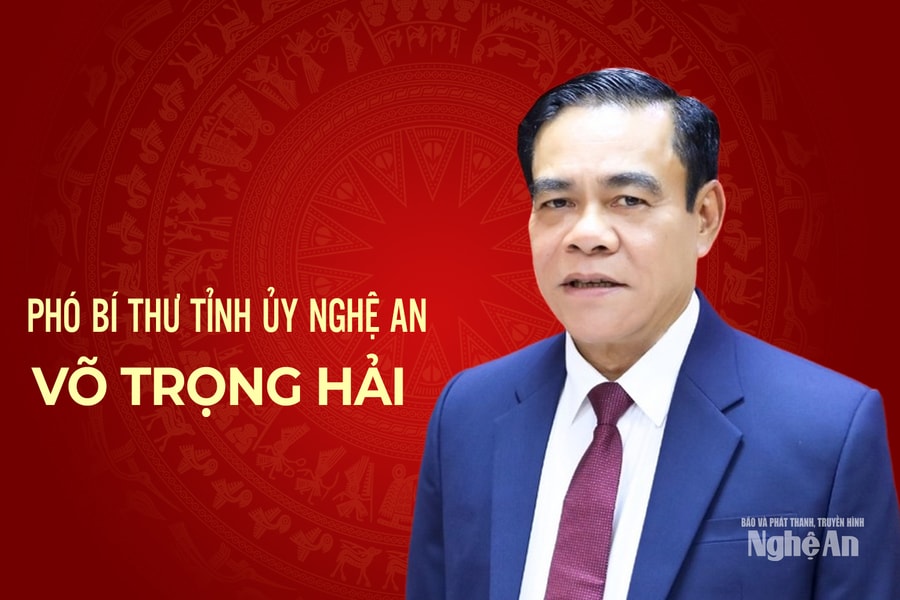 PHÓ BÍ THƯ TỈNH ỦY NGHỆ AN
VÕ TRỌNG HẢI

BÁO VÀ PHÁT THANH, TRUYỀN HÌNH
Nghệ An