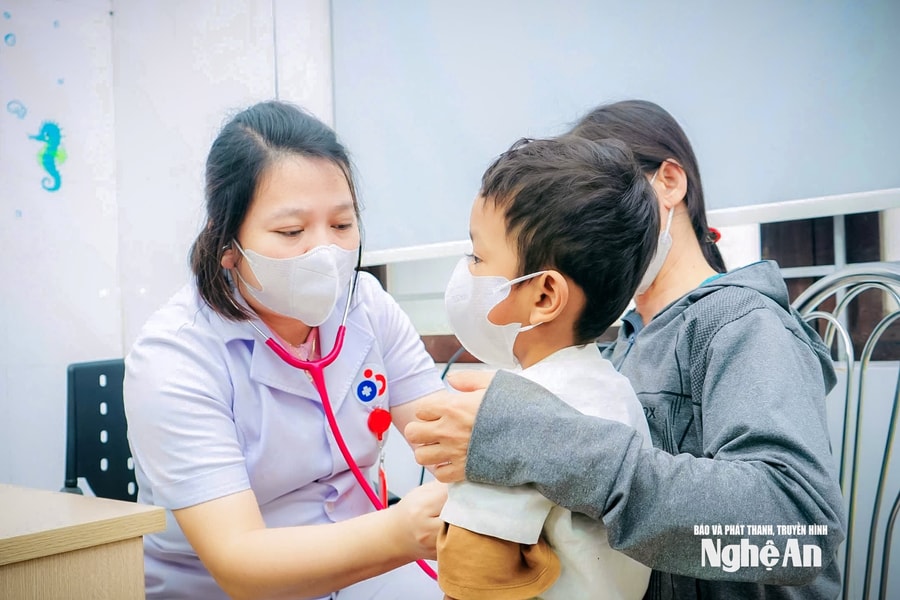 BÁO VÀ PHÁT THANH, TRUYỀN HÌNH
Nghệ An